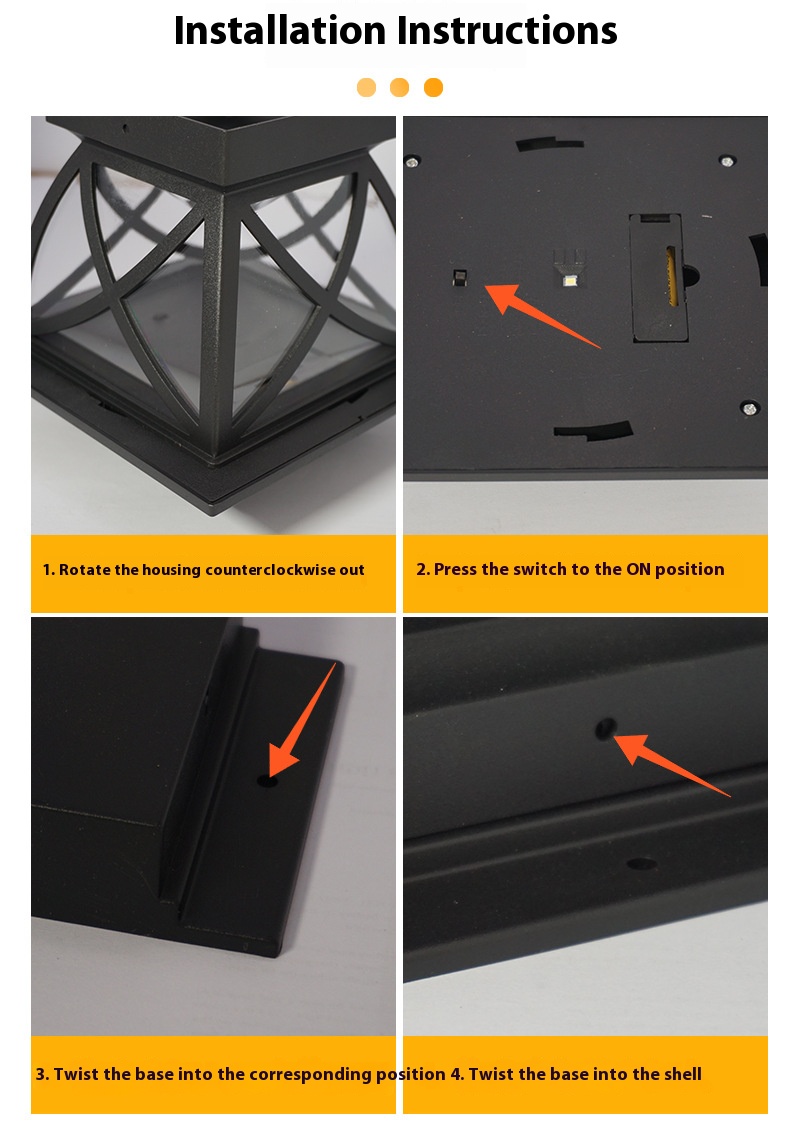 Installation Instructions

1. Rotate the housing counterclockwise out

2. Press the switch to the ON position

3. Twist the base into the corresponding position

4. Twist the base into the shell