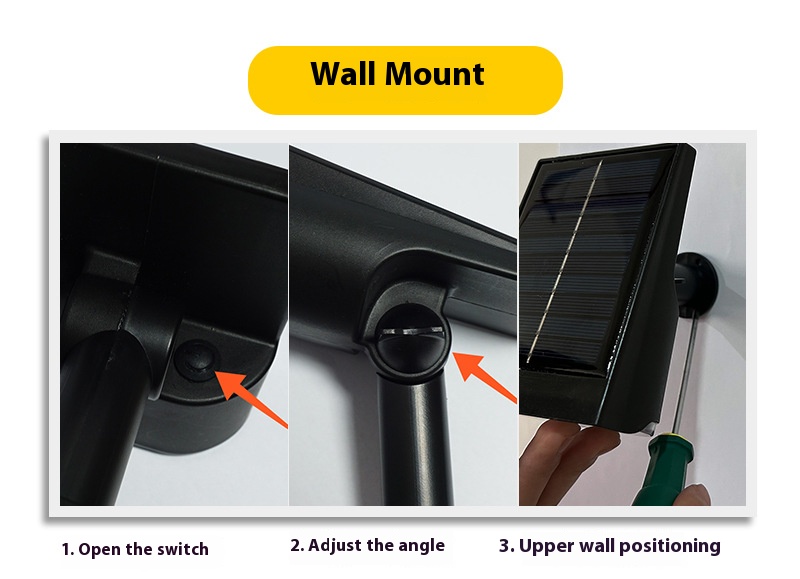 Wall Mount

1. Open the switch

2. Adjust the angle

3. Upper wall positioning