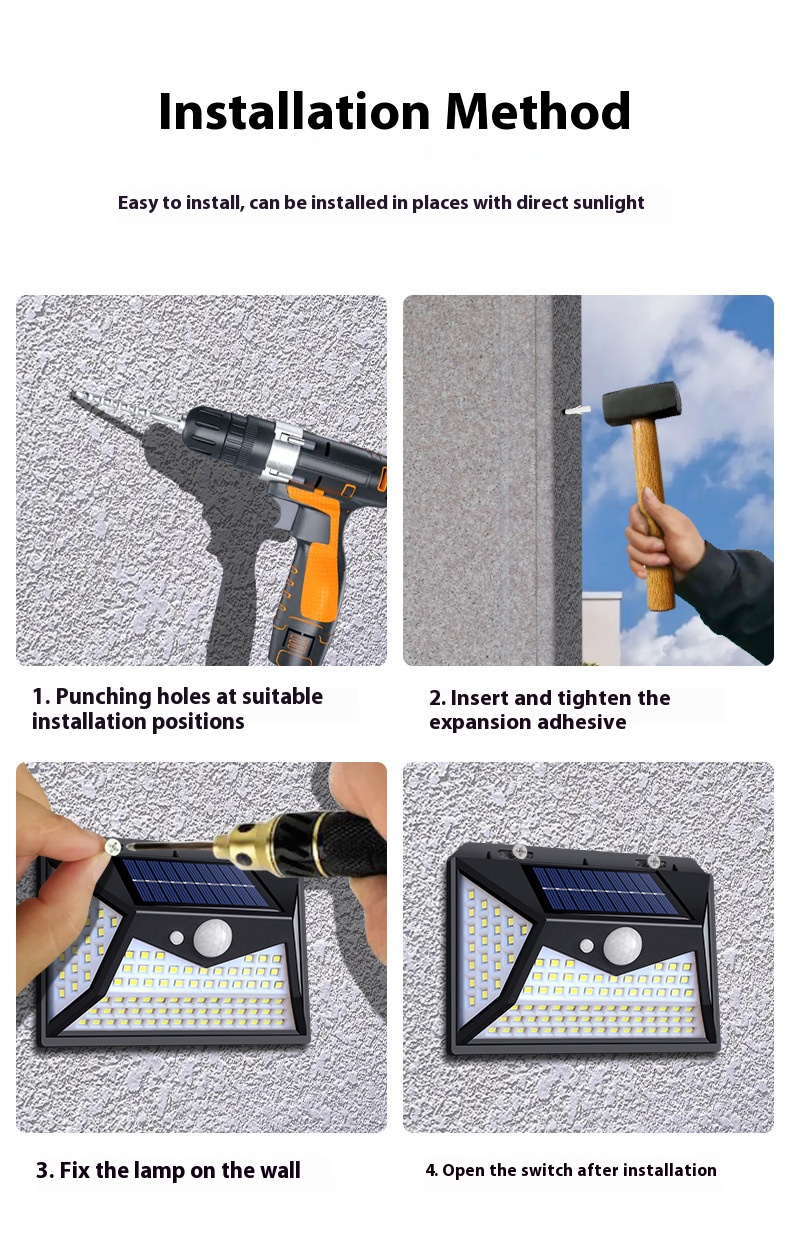 Installation Method

Easy to install, can be installed in places with direct sunlight

1. Punching holes at suitable installation positions

2. Insert and tighten the expansion adhesive

3. Fix the lamp on the wall

4. Open the switch after installation